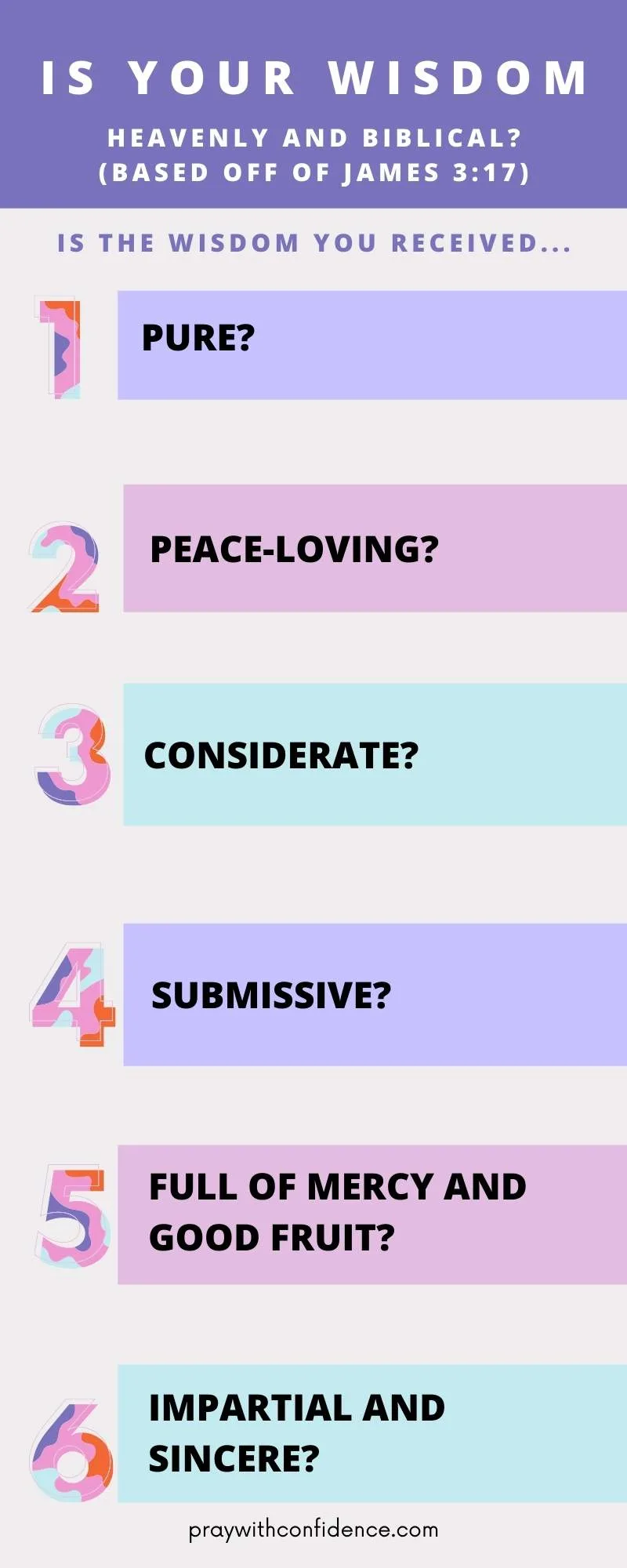 IS YOUR WISDOM

HEAVENLY AND BIBLICAL?
(BASED OFF OF JAMES 3:17)

IS THE WISDOM YOU RECEIVED...

1 PURE?

2 PEACE-LOVING?

3 CONSIDERATE?

4 SUBMISSIVE?

5 FULL OF MERCY AND GOOD FRUIT?

6 IMPARTIAL AND SINCERE?

praywithconfidence.com