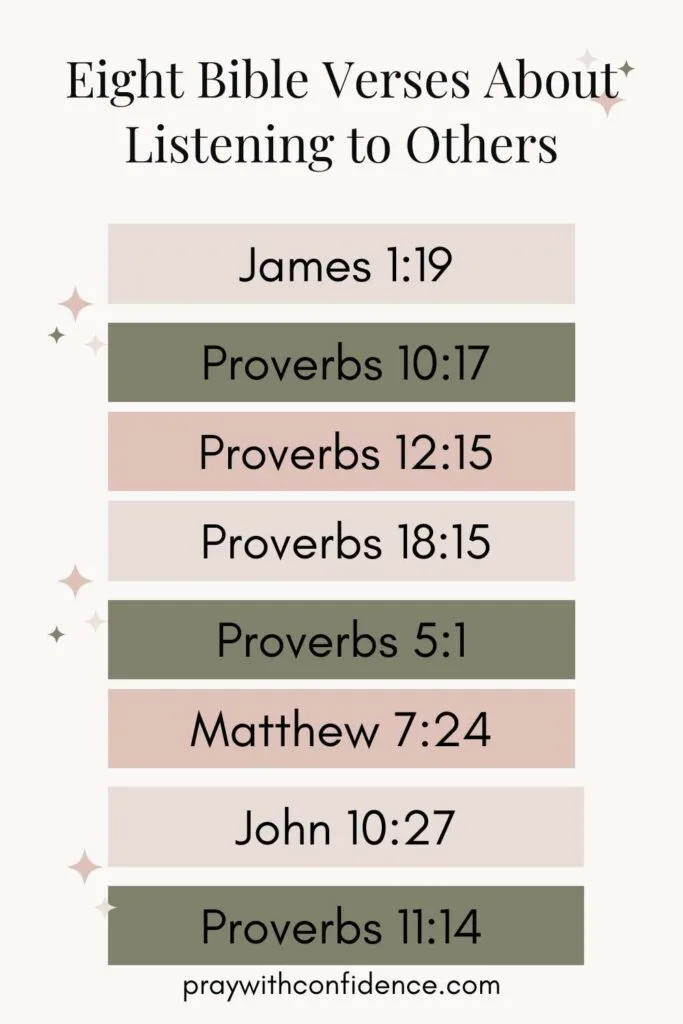 Eight Bible Verses About Listening to Others

James 1:19

Proverbs 10:17

Proverbs 12:15

Proverbs 18:15

Proverbs 5:1

Matthew 7:24

John 10:27

Proverbs 11:14

praywithconfidence.com